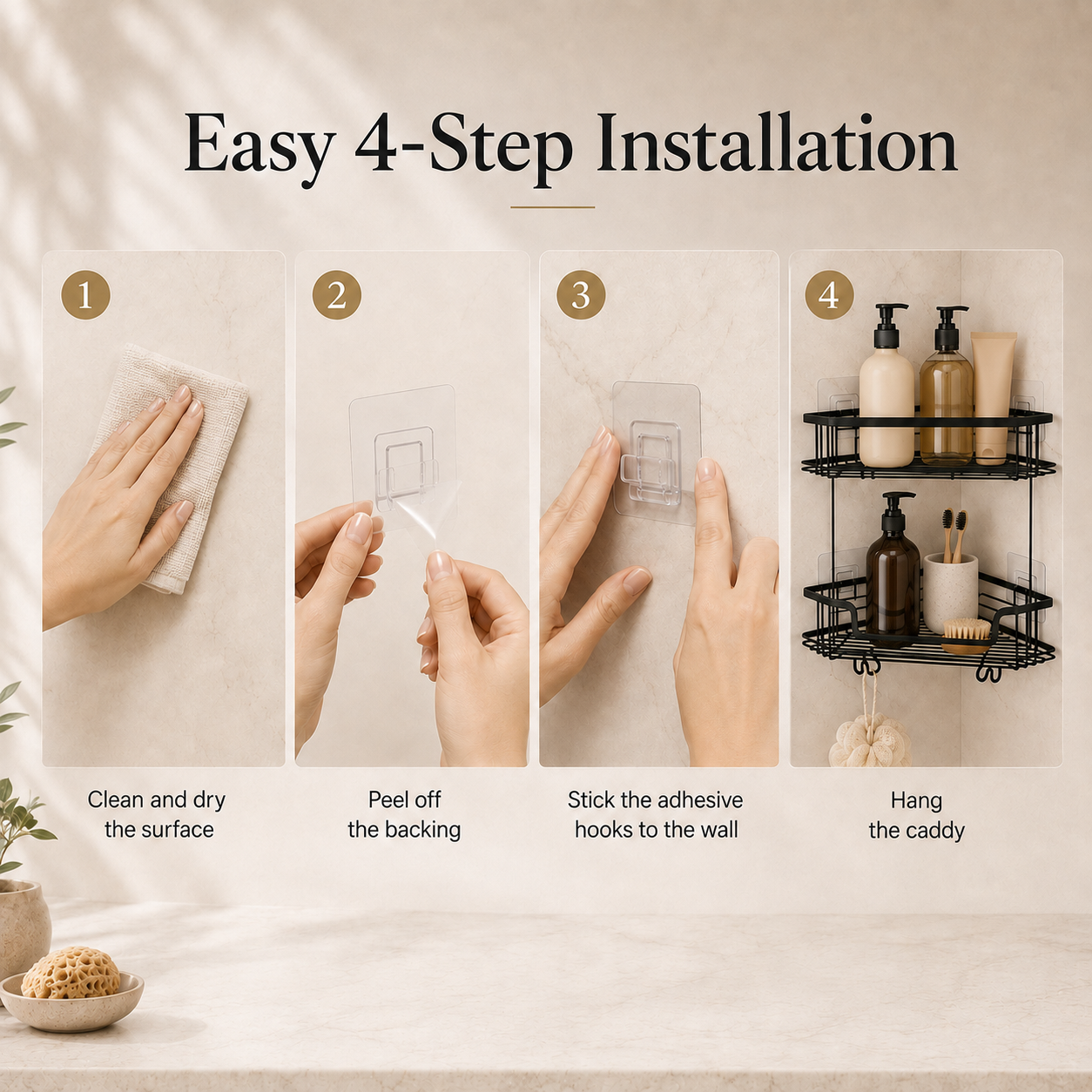 Easy 4-Step Installation

1

Clean and dry the surface

2

Peel off the backing

3

Stick the adhesive hooks to the wall

4

Hang the caddy